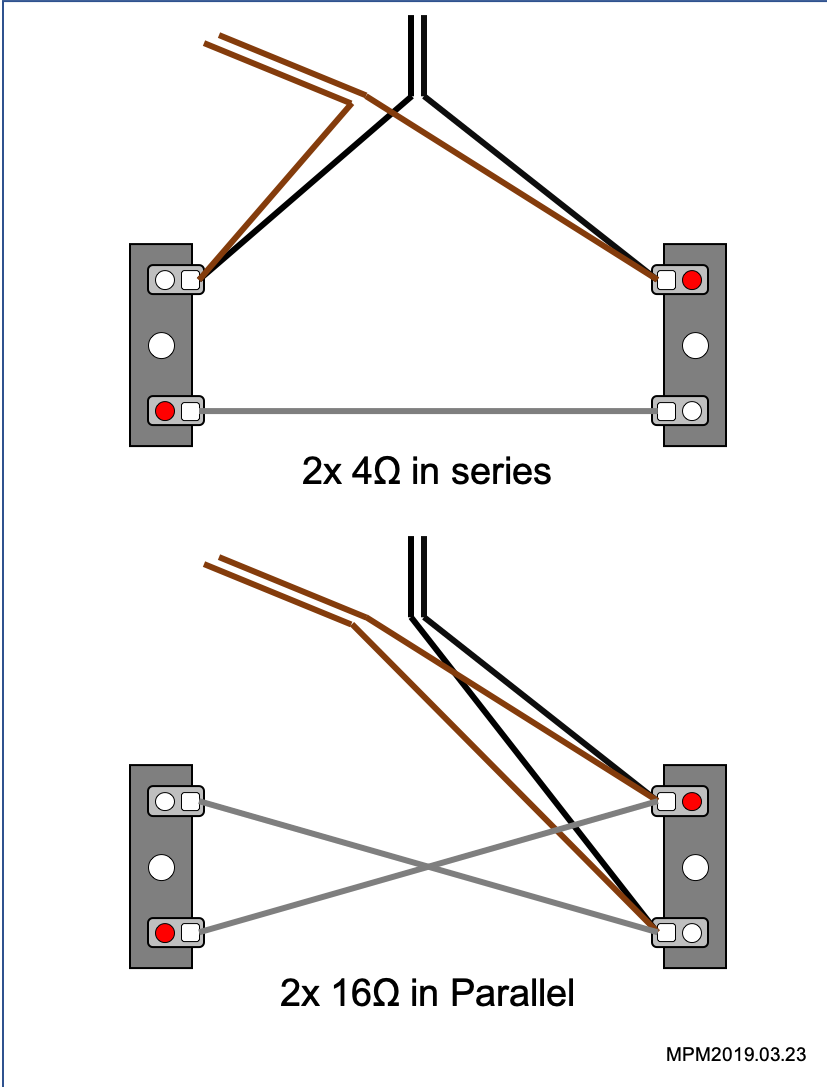 2x 4Ω in series

2x 16Ω in Parallel

MPM2019.03.23